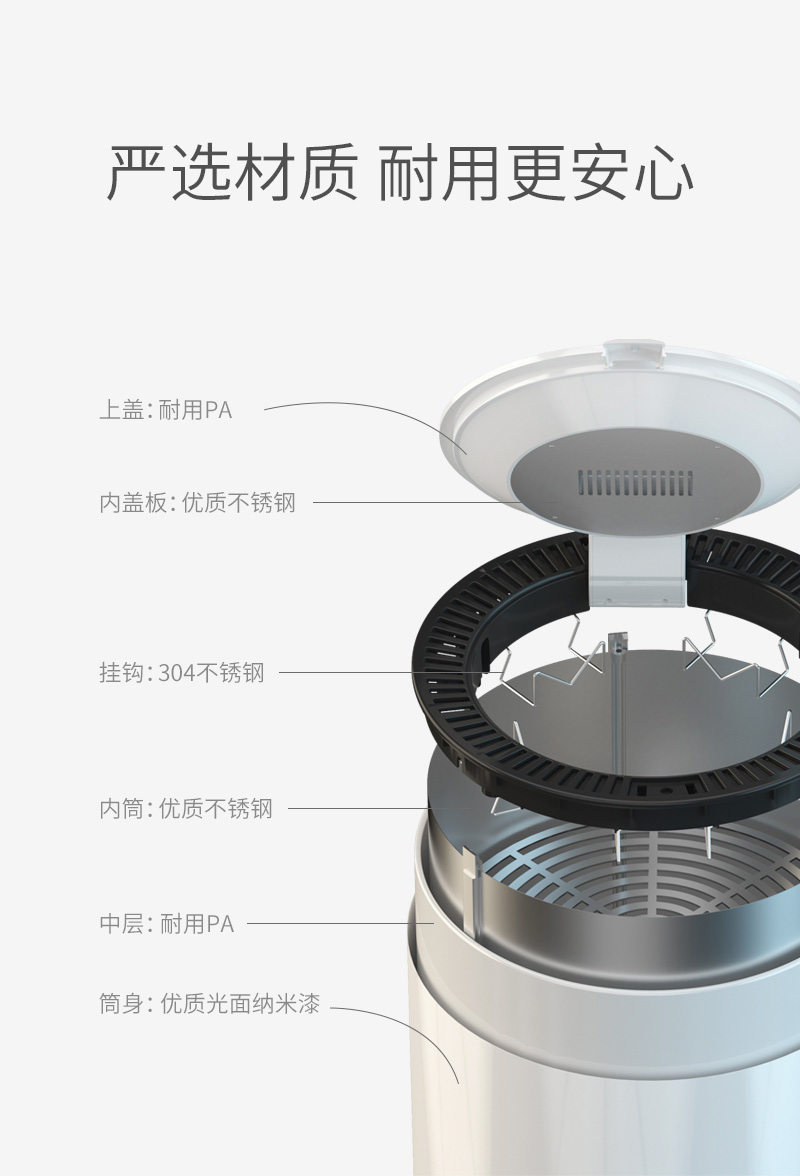 严选材质 耐用更安心

上盖: 耐用PA

内盖板: 优质不锈钢

挂钩: 304不锈钢

内筒: 优质不锈钢

中层: 耐用PA

筒身: 优质光面纳米漆